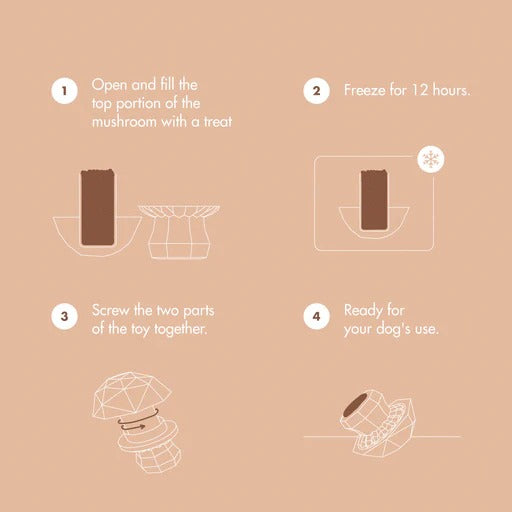 1 Open and fill the top portion of the mushroom with a treat

2 Freeze for 12 hours.

3 Screw the two parts of the toy together.

4 Ready for your dog's use.