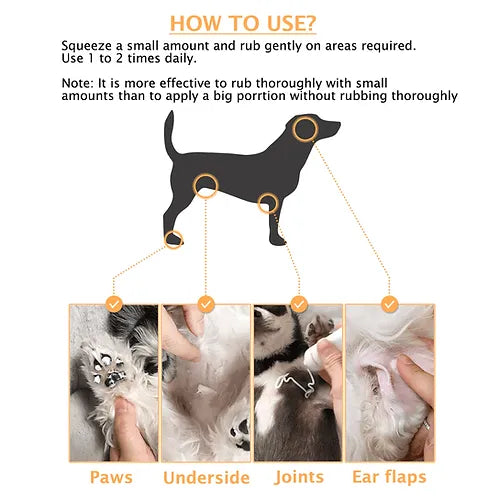 HOW TO USE?

Squeeze a small amount and rub gently on areas required. Use 1 to 2 times daily.

Note: It is more effective to rub thoroughly with small amounts than to apply a big porrtion without rubbing thoroughly

Paws Underside Joints Ear flaps