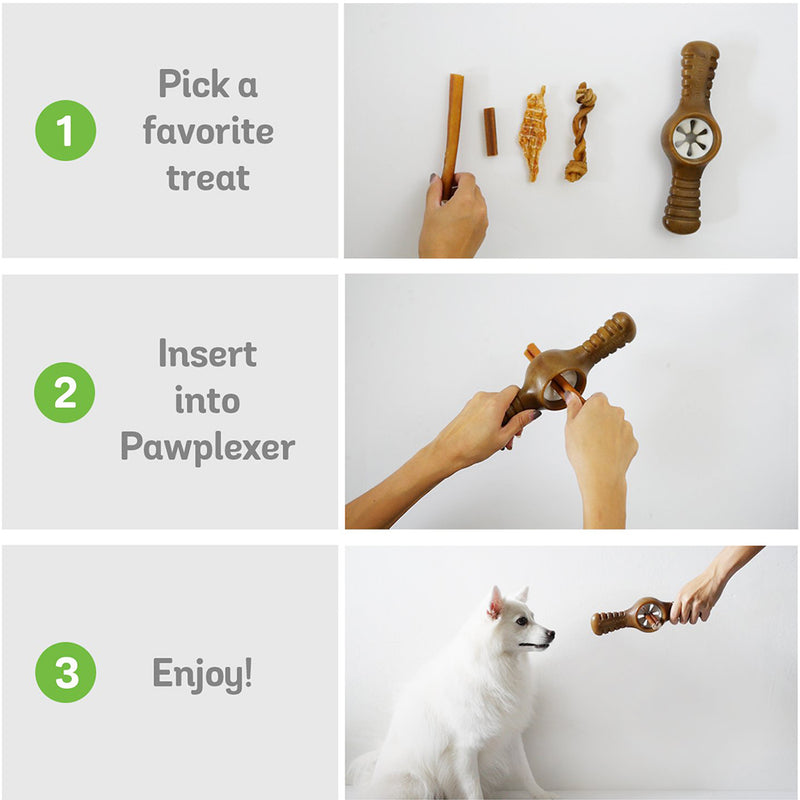 1 Pick a favorite treat

2 Insert into Pawplexer

3 Enjoy!