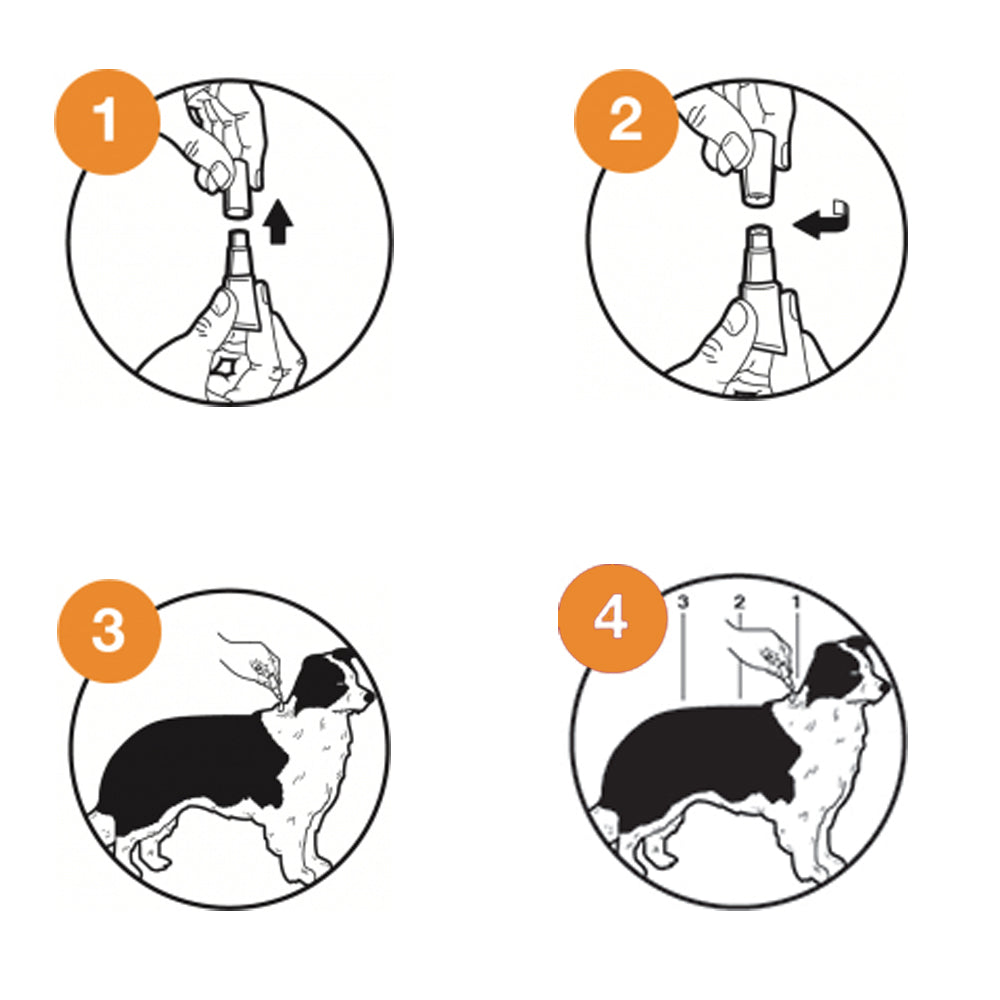 1

2

3

4

3 2 1